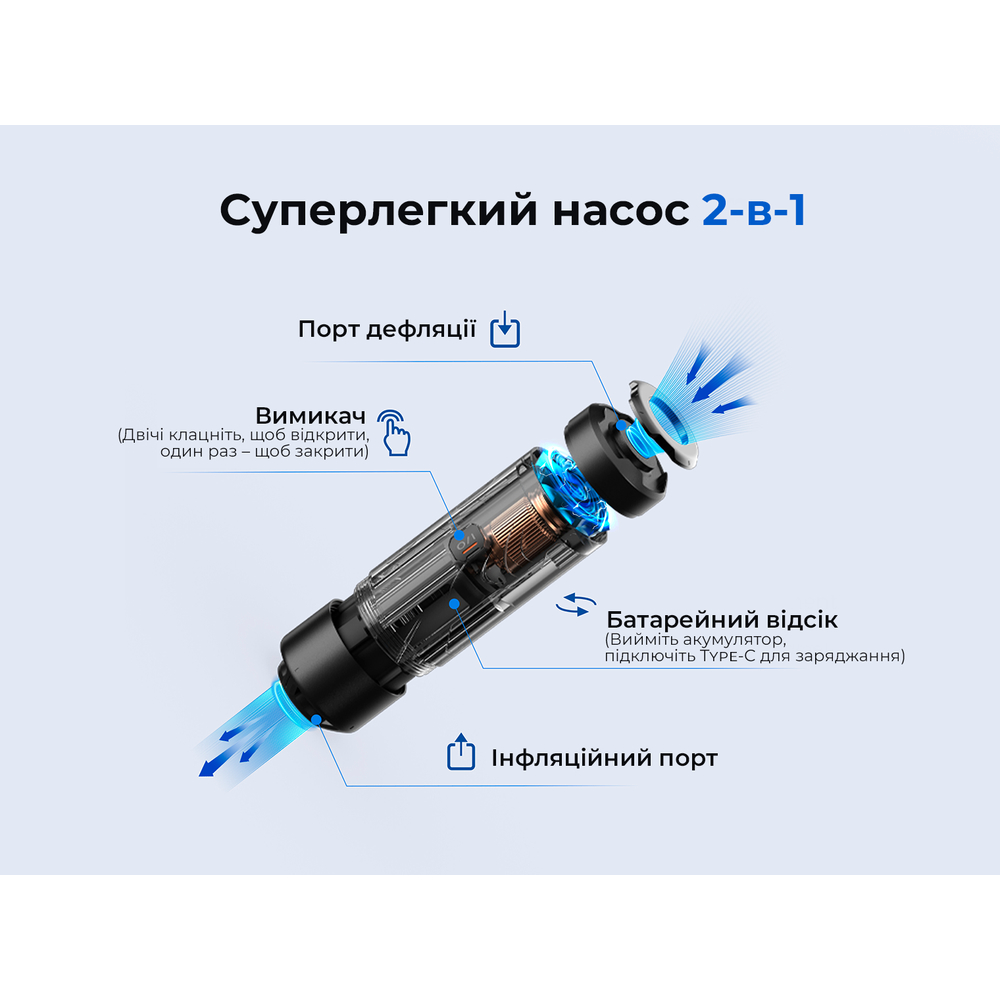 Суперлегкий насос 2-в-1

Порт дефляції

Вимикач
(Двічі клацніть, щоб відкрити, один раз – щоб закрити)

Батарейний відсік
(Вийміть акумулятор, підключіть TYPE-C для заряджання)

Інфляційний порт