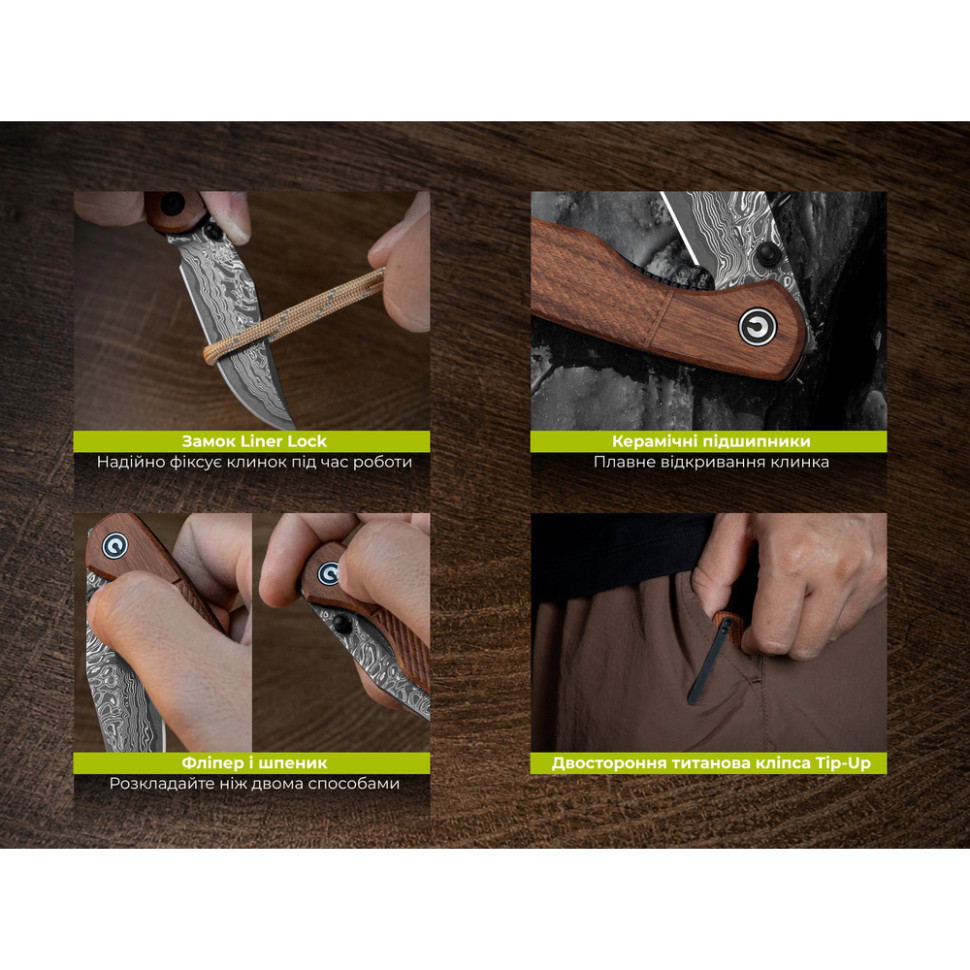 Замок Liner Lock
Надійно фіксує клинок під час роботи

Керамічні підшипники
Плавне відкривання клинка

Фліпер і шпеник
Розкладайте ніж двома способами

Двостороння титанова кліпса Tip-Up