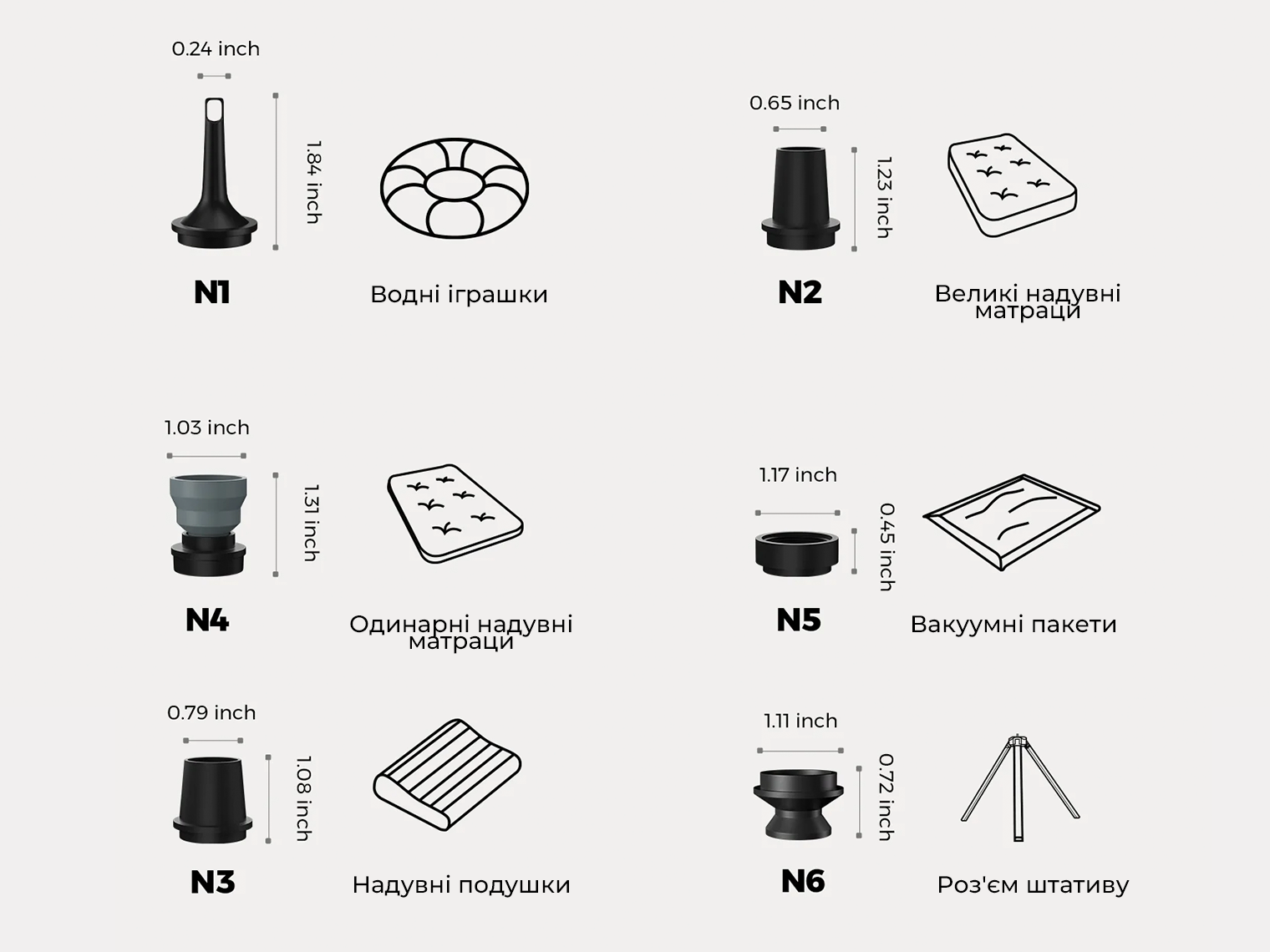 0.24 inch

1.84 inch

N1

Водні іграшки

0.65 inch

1.23 inch

N2

Великі надувні матраци

1.03 inch

1.31 inch

N4

Одинарні надувні матраци

1.17 inch

0.45 inch

N5

Вакуумні пакети

0.79 inch

1.08 inch

N3

Надувні подушки

1.11 inch

0.72 inch

N6

Роз'єм штативу